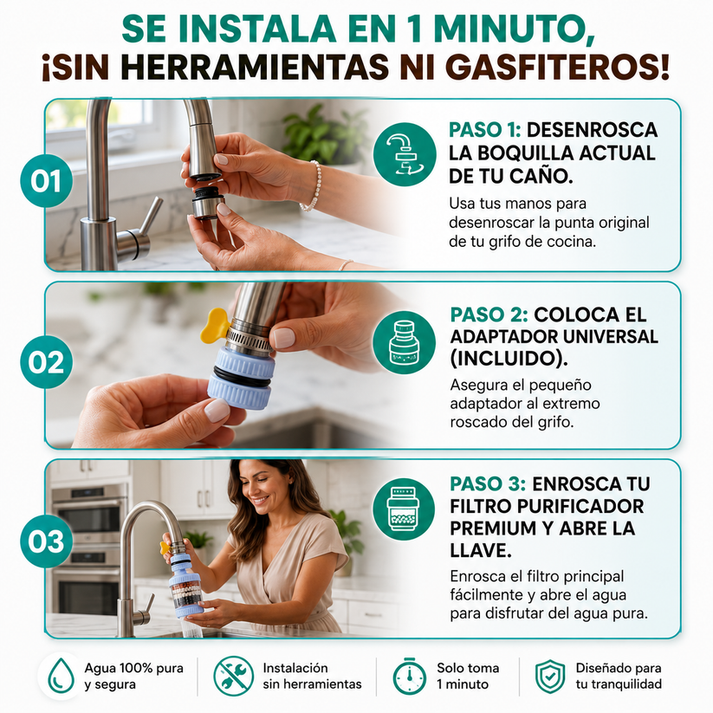 SE INSTALA EN 1 MINUTO,
¡SIN HERRAMIENTAS NI GASFITEROS!

01

PASO 1: DESENROSCA LA BOQUILLA ACTUAL DE TU CAÑO.

Usa tus manos para desenroscar la punta original de tu grifo de cocina.

02

PASO 2: COLOCA EL ADAPTADOR UNIVERSAL (INCLUIDO).

Asegura el pequeño adaptador al extremo roscado del grifo.

03

PASO 3: ENROSCA TU FILTRO PURIFICADOR PREMIUM Y ABRE LA LLAVE.

Enrosca el filtro principal fácilmente y abre el agua para disfrutar del agua pura.

Agua 100% pura y segura

Instalación sin herramientas

Solo toma 1 minuto

Diseñado para tu tranquilidad